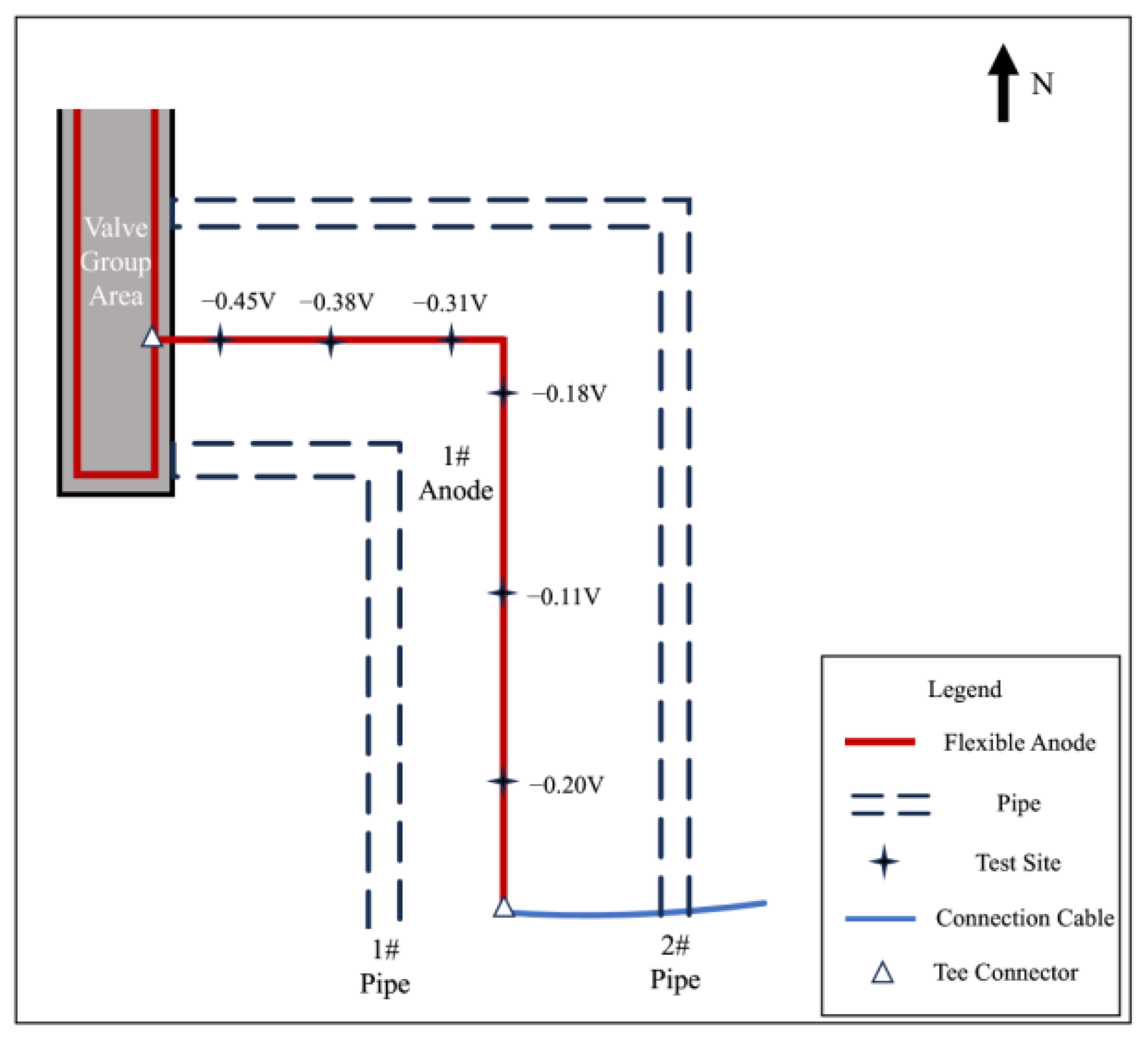 N

Valve Group Area

−0.45V −0.38V −0.31V

−0.18V

1# Anode

−0.11V

−0.20V

1# Pipe

2# Pipe

Legend

Flexible Anode

Pipe

Test Site

Connection Cable

Tee Connector