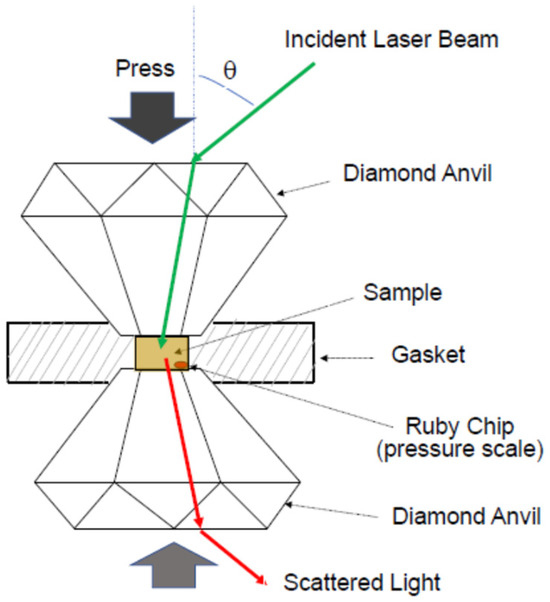 Incident Laser Beam

Press

$\theta$

Diamond Anvil

Sample

Gasket

Ruby Chip
(pressure scale)

Diamond Anvil

Scattered Light