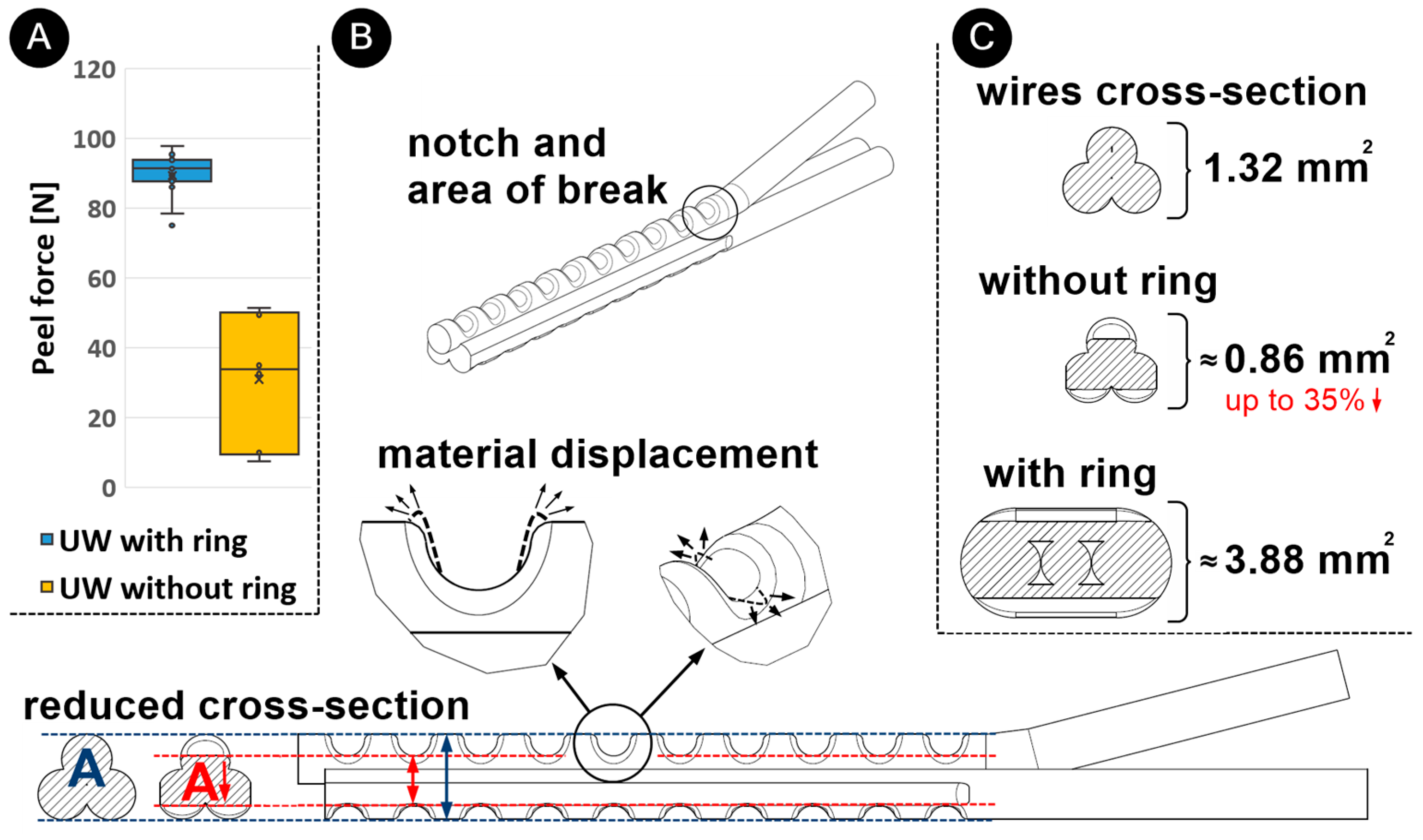 A

120

100

80

60

40

20

0

Peel force [N]

UW with ring

UW without ring

B

notch and area of break

material displacement

reduced cross-section

A

A

C

wires cross-section

$1.32\ mm^2$

without ring

$\approx 0.86\ mm^2$

up to 35%

with ring

$\approx 3.88\ mm^2$