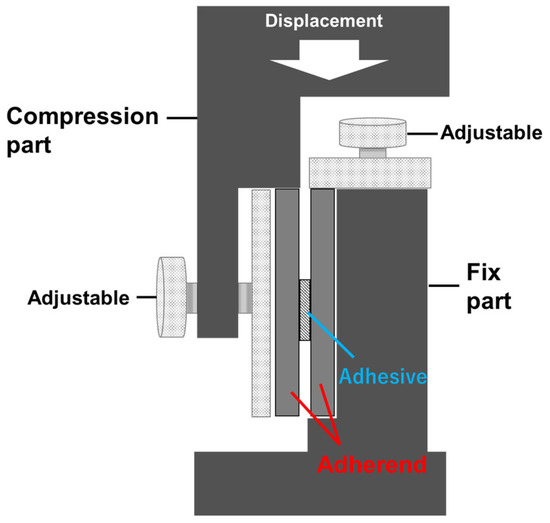 Displacement

Compression part

Adjustable

Adjustable

Fix part

Adhesive

Adherend