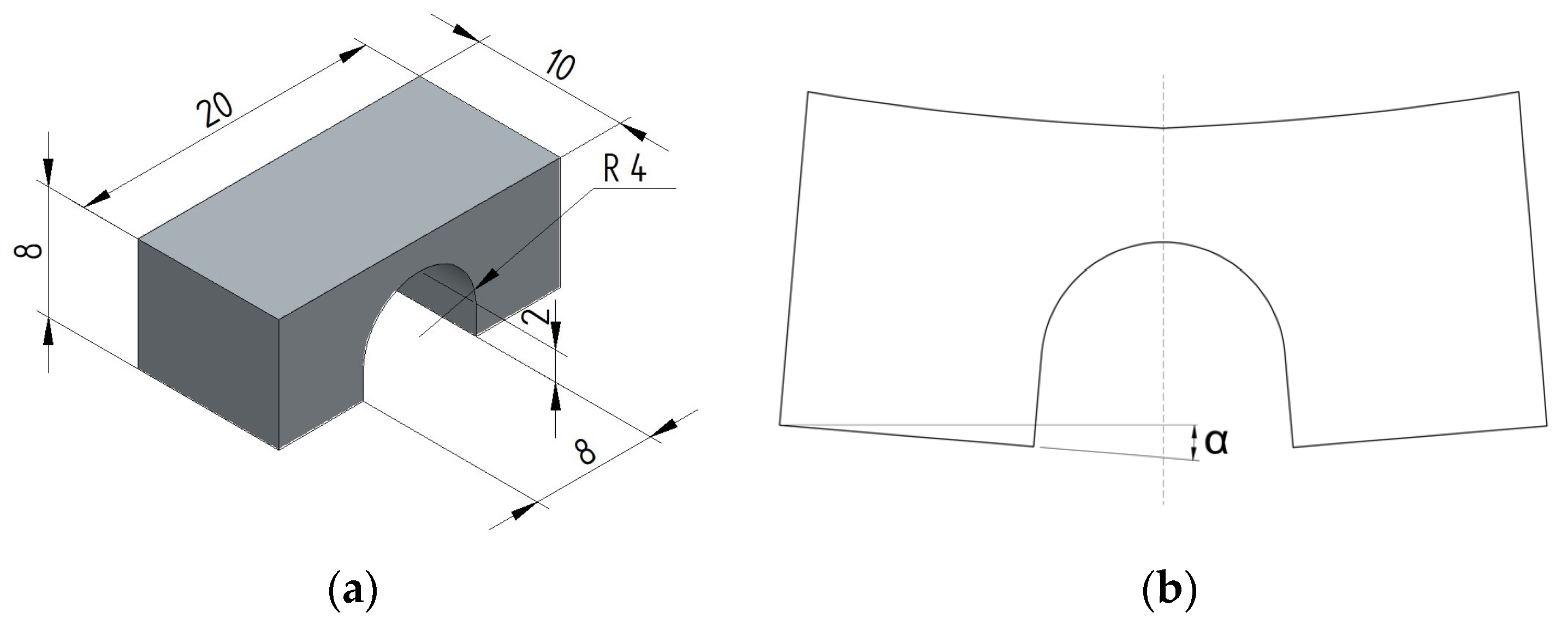 20
10
R 4
8
2
8
(a)
α
(b)