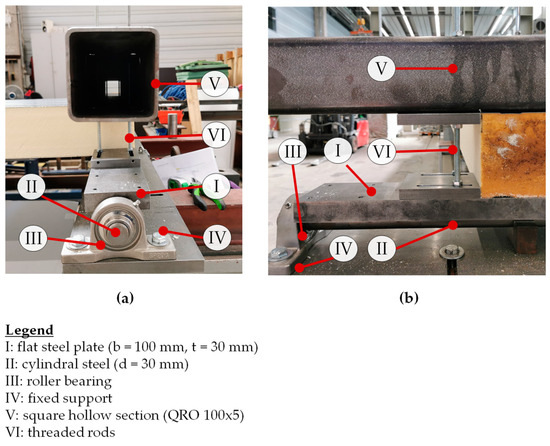 V
VI
II
I
III
IV

(a)

V
III
I
VI
IV
II

(b)

Legend
I: flat steel plate (b = 100 mm, t = 30 mm)
II: cylindral steel (d = 30 mm)
III: roller bearing
IV: fixed support
V: square hollow section (QRO 100x5)
VI: threaded rods