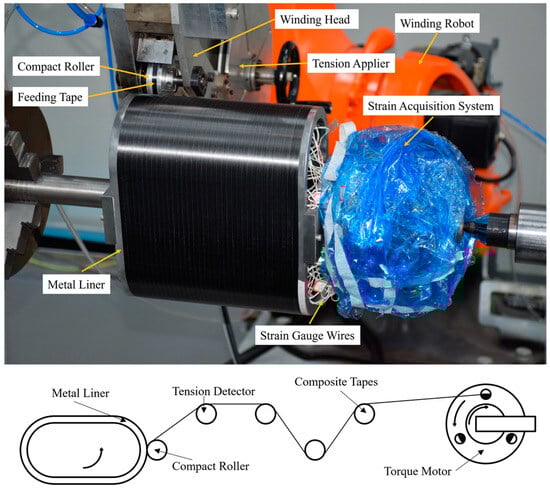 Winding Head
Winding Robot
Compact Roller
Tension Applier
Feeding Tape
Strain Acquisition System
Metal Liner
Strain Gauge Wires

Metal Liner
Tension Detector
Composite Tapes
Compact Roller
Torque Motor