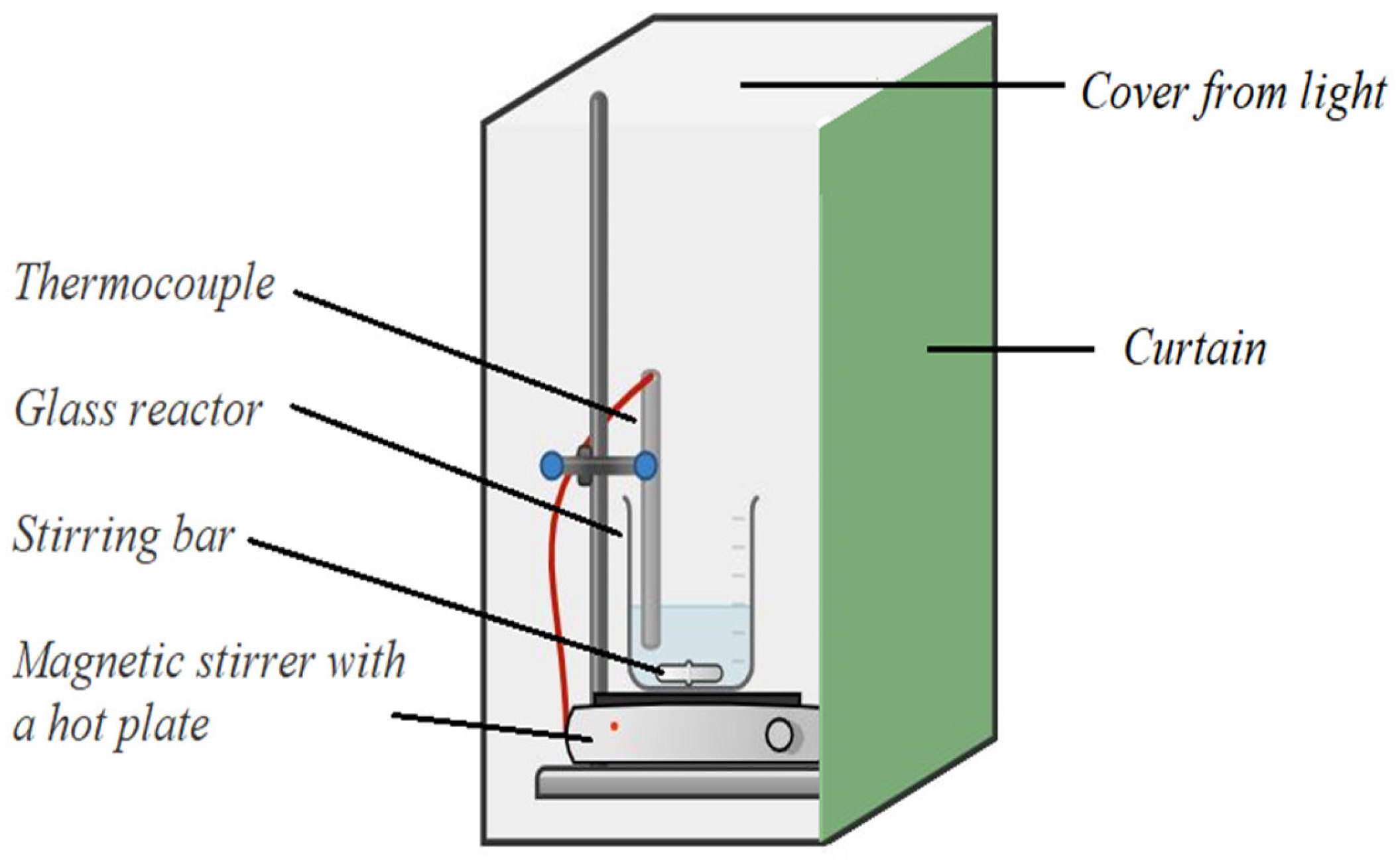 Cover from light

Thermocouple

Curtain

Glass reactor

Stirring bar

Magnetic stirrer with a hot plate