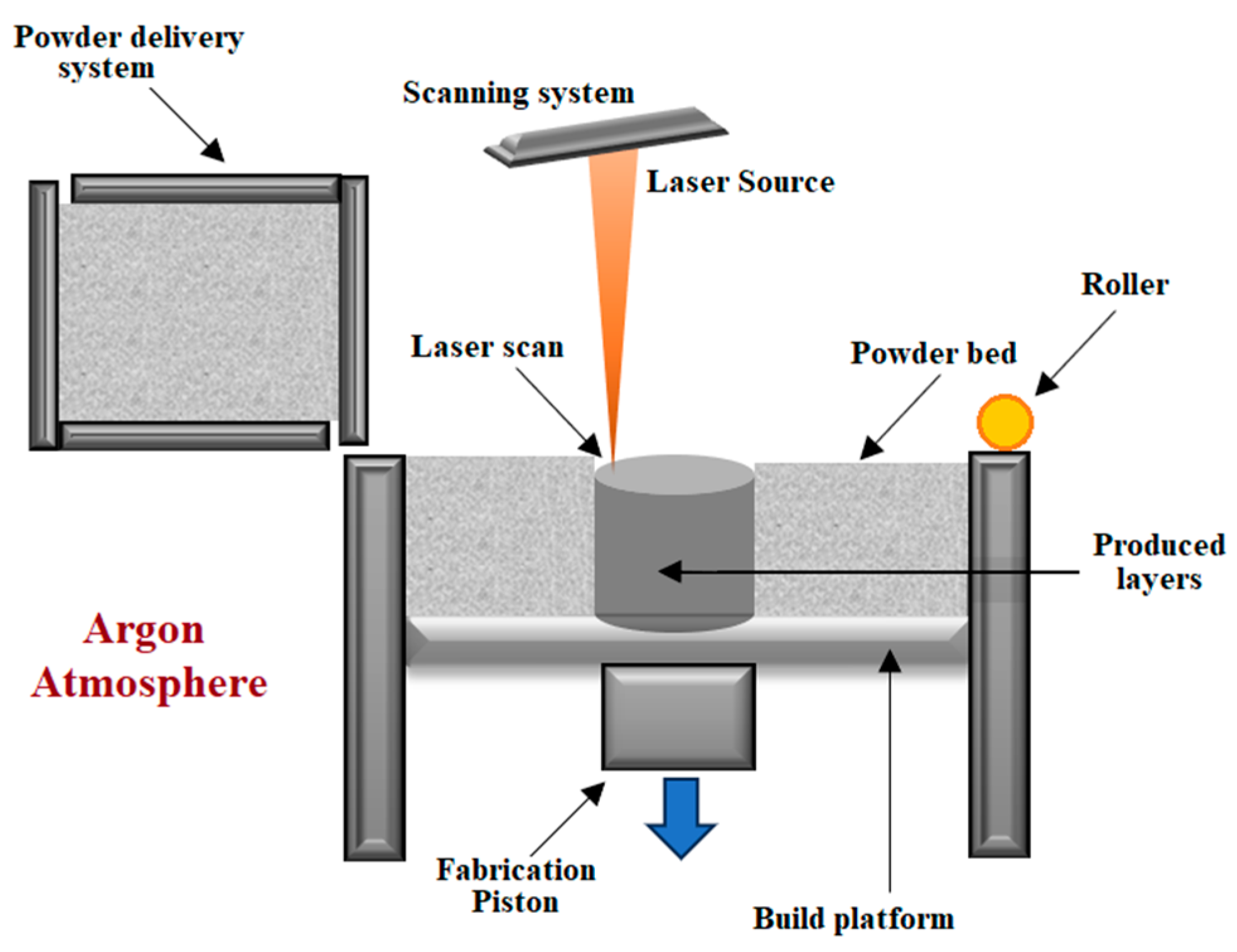 Powder delivery system

Scanning system

Laser Source

Roller

Laser scan

Powder bed

Produced layers

Argon Atmosphere

Fabrication Piston

Build platform