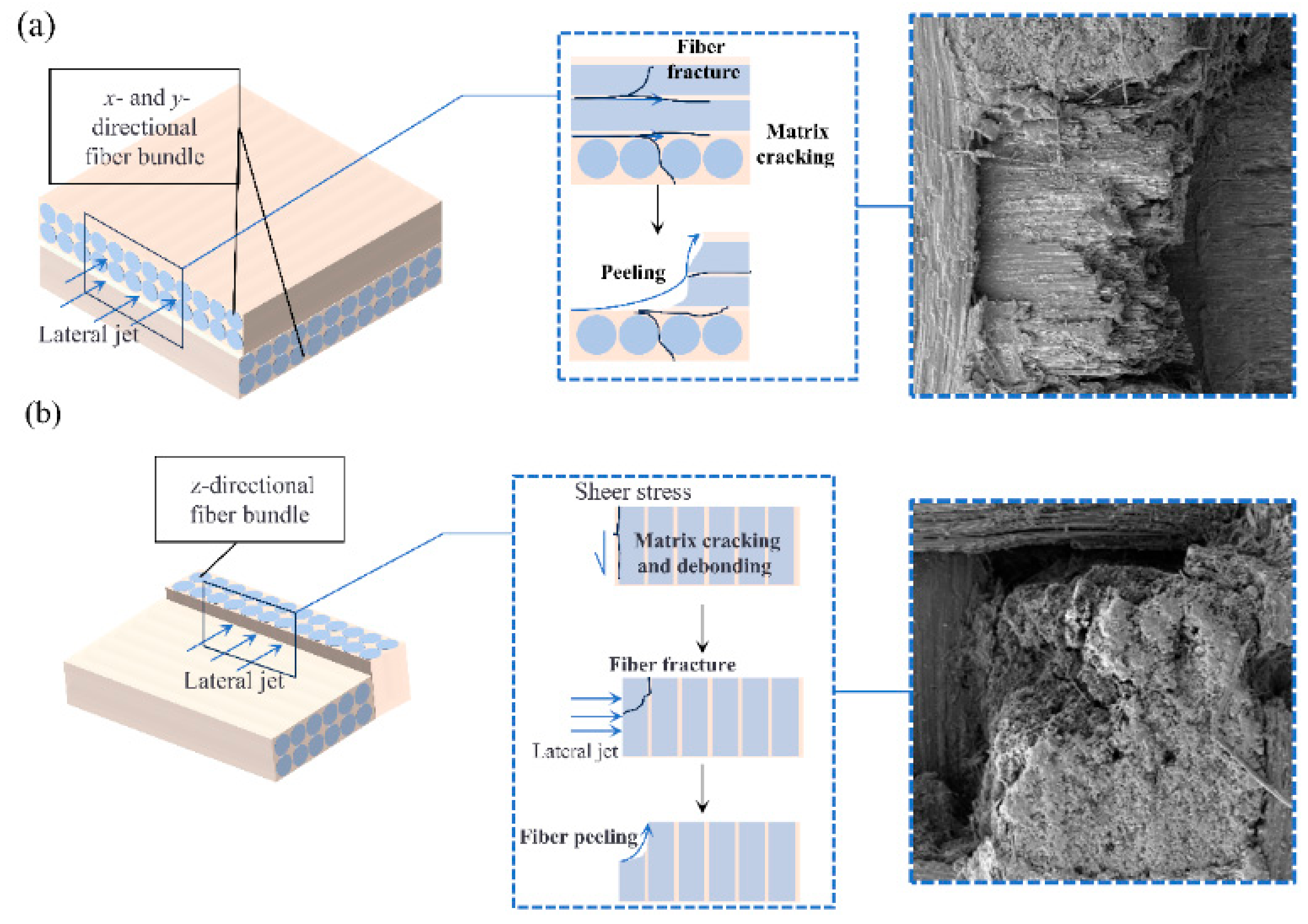 (a)

$x$- and $y$-directional fiber bundle

Lateral jet

Fiber fracture

Matrix cracking

Peeling

(b)

$z$-directional fiber bundle

Lateral jet

Sheer stress

Matrix cracking and debonding

Fiber fracture

Lateral jet

Fiber peeling