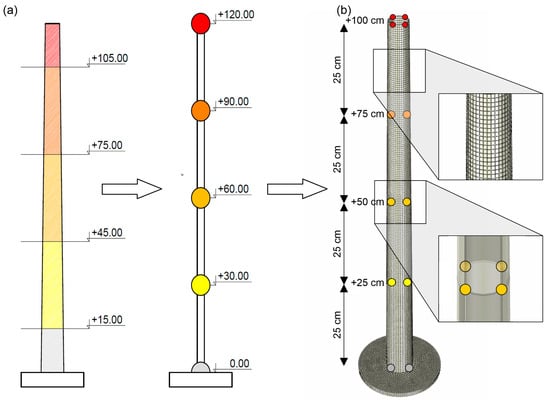 (a)

+105.00

+75.00

+45.00

+15.00

+120.00

+90.00

+60.00

+30.00

0.00

(b)

+100 cm

25 cm

+75 cm

25 cm

+50 cm

25 cm

+25 cm

25 cm