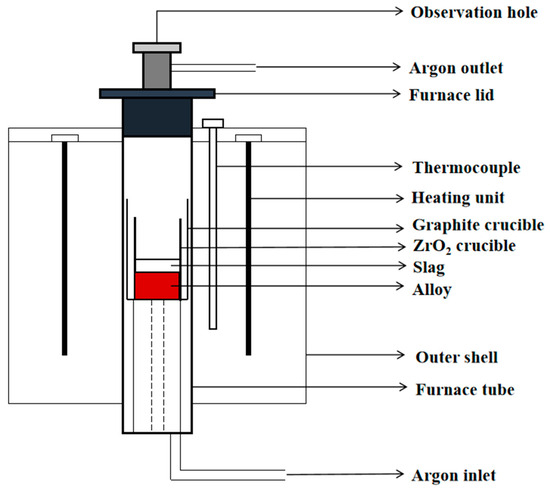 Observation hole
Argon outlet
Furnace lid
Thermocouple
Heating unit
Graphite crucible
$ZrO_2$ crucible
Slag
Alloy
Outer shell
Furnace tube
Argon inlet