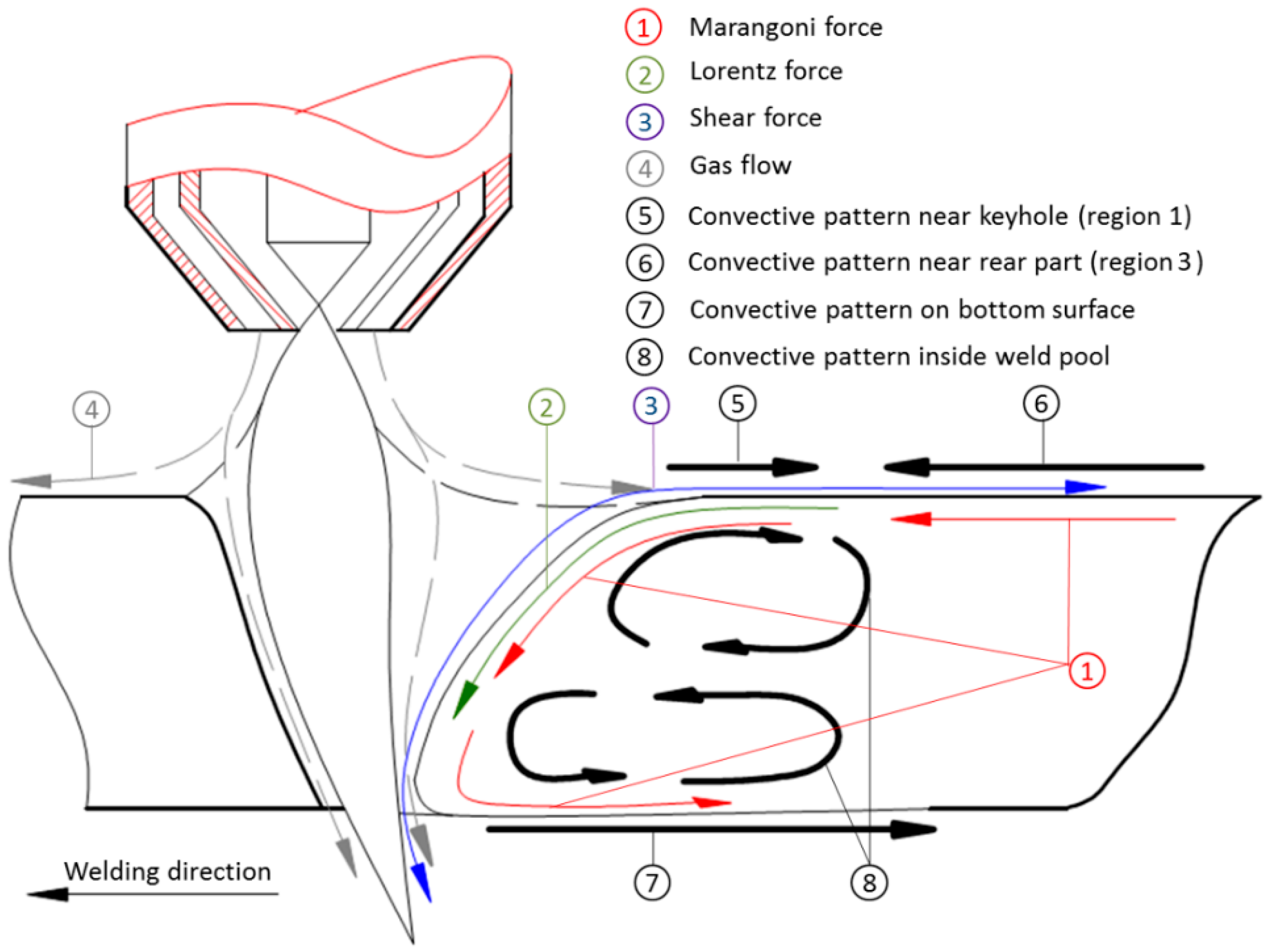 1 Marangoni force
2 Lorentz force
3 Shear force
4 Gas flow
5 Convective pattern near keyhole (region 1)
6 Convective pattern near rear part (region 3)
7 Convective pattern on bottom surface
8 Convective pattern inside weld pool

4
2
3
5
6
1
7
8

Welding direction