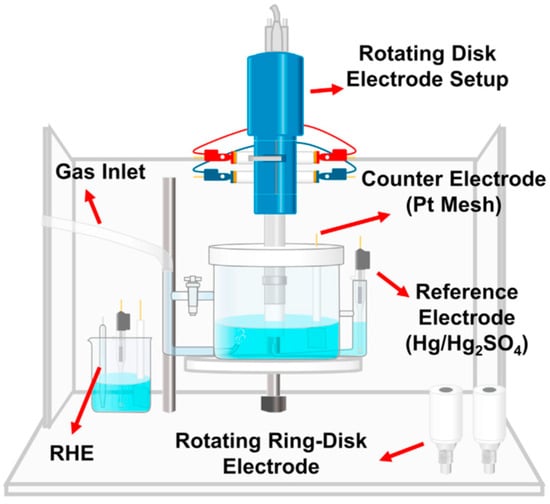 Rotating Disk Electrode Setup

Gas Inlet

Counter Electrode (Pt Mesh)

Reference Electrode ($Hg/Hg_2SO_4$)

RHE

Rotating Ring-Disk Electrode