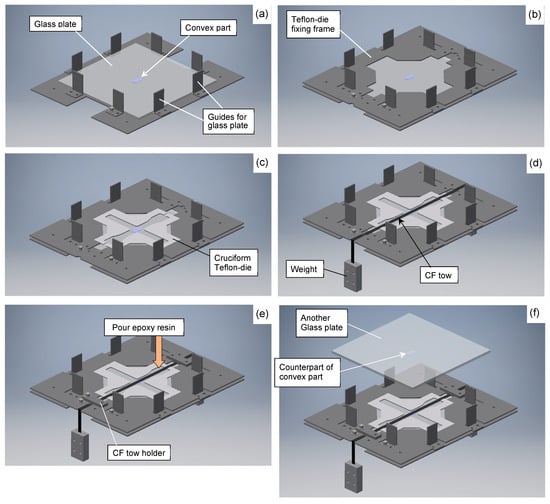 (a)
Glass plate
Convex part
Guides for glass plate

(b)
Teflon-die fixing frame

(c)
Cruciform Teflon-die

(d)
Weight
CF tow

(e)
Pour epoxy resin
CF tow holder

(f)
Another Glass plate
Counterpart of convex part