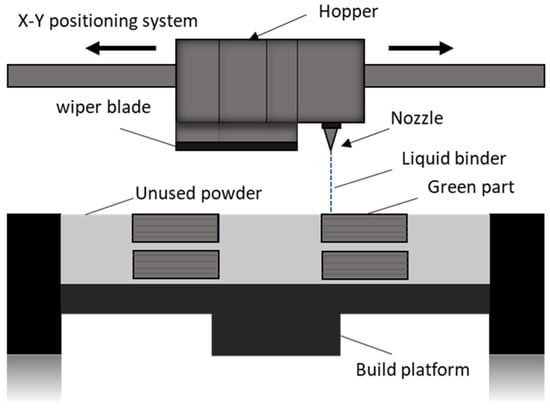 X-Y positioning system
Hopper
wiper blade
Nozzle
Liquid binder
Unused powder
Green part
Build platform