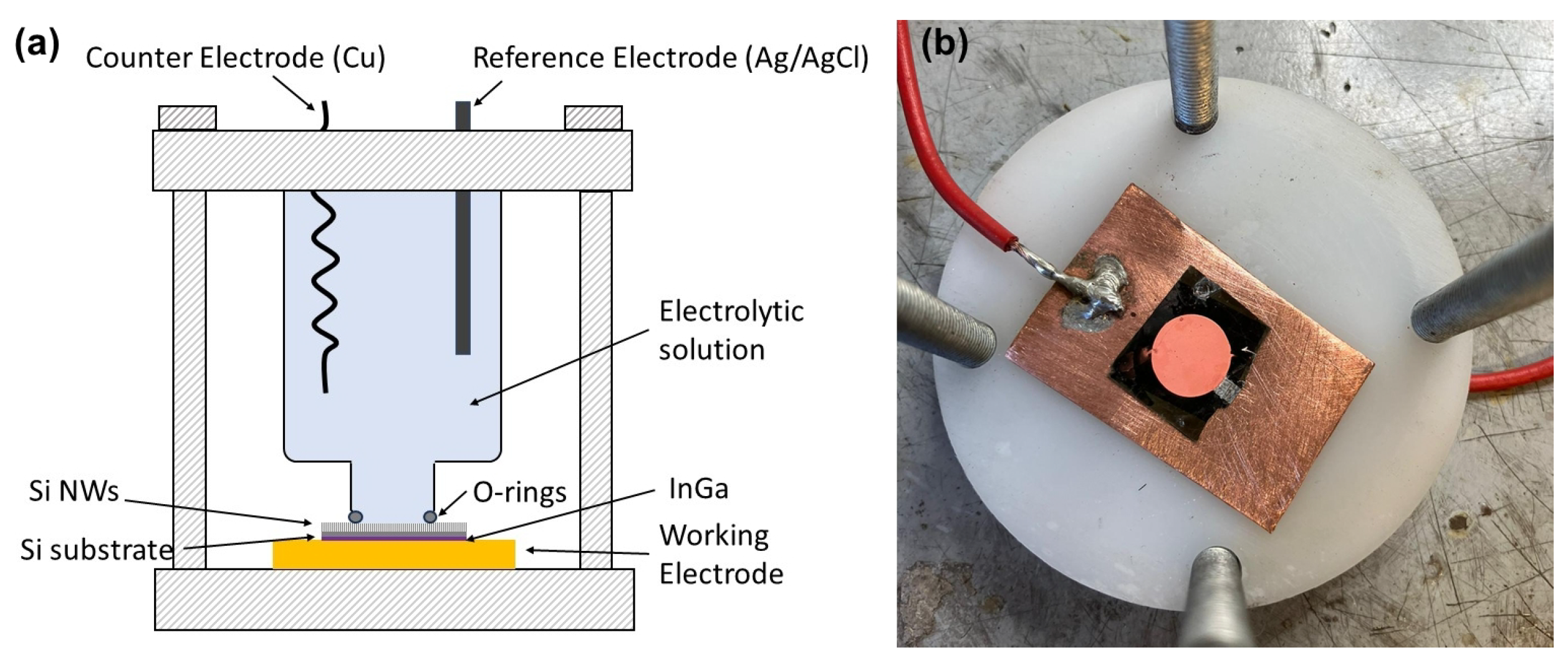 (a)

Counter Electrode (Cu)

Reference Electrode (Ag/AgCl)

Electrolytic solution

Si NWs

O-rings

InGa

Si substrate

Working Electrode

(b)