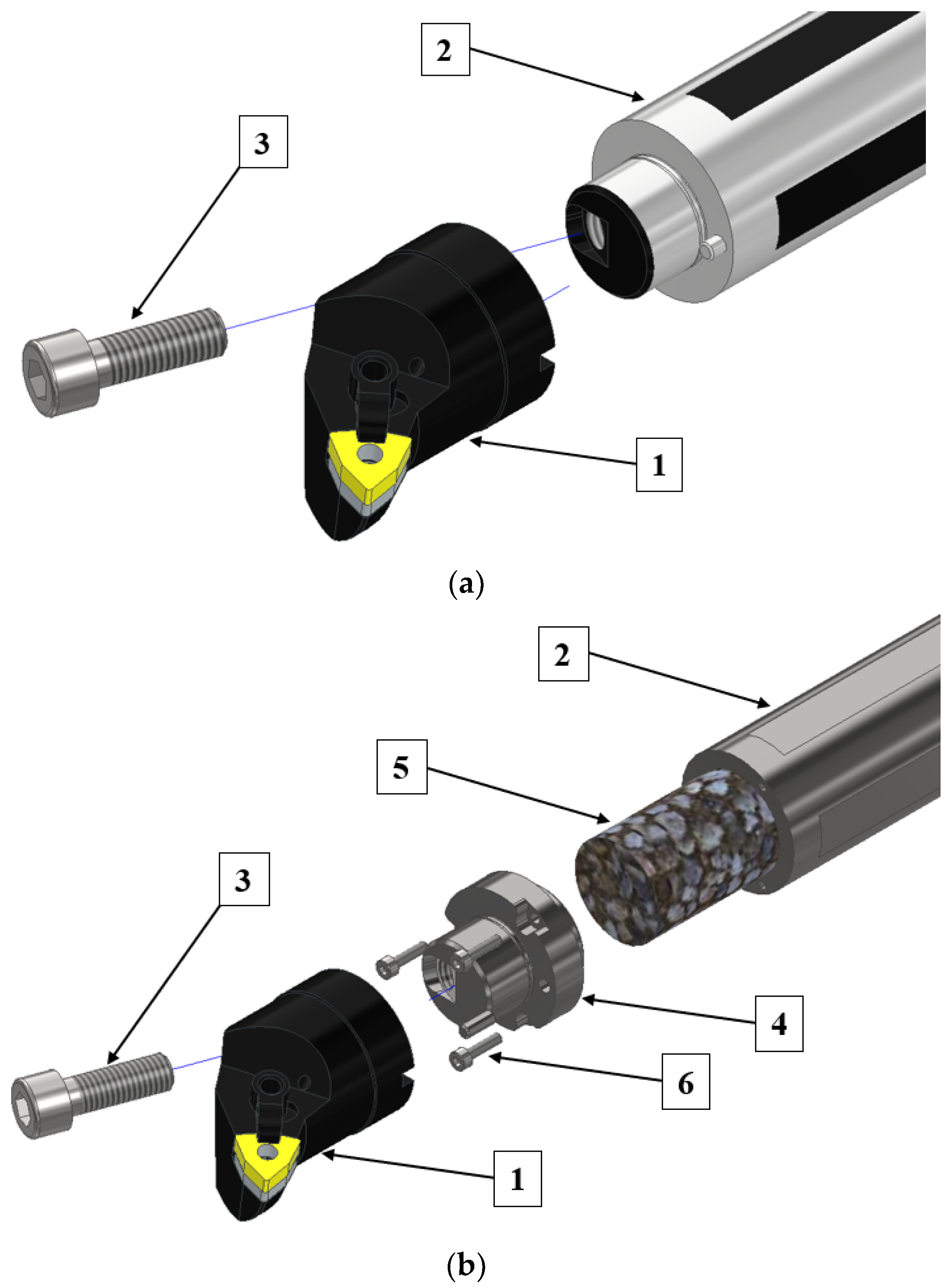 2

3

1

(a)

2

5

3

4

6

1

(b)