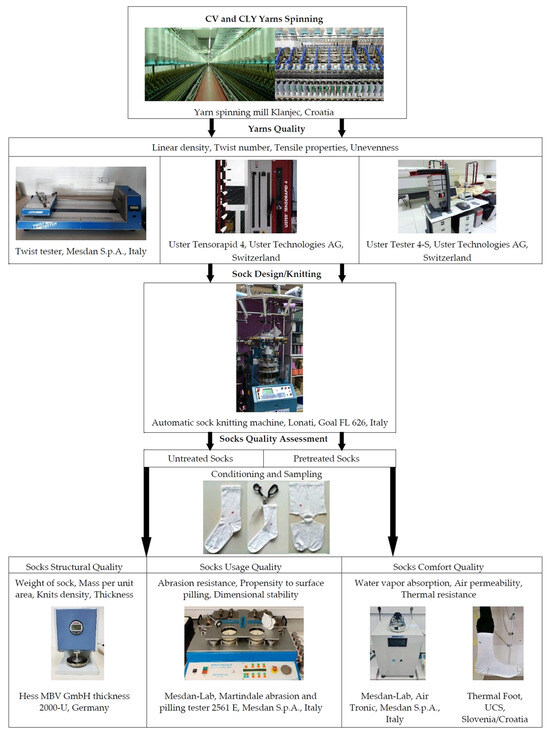 CV and CLY Yarns Spinning

Yarn spinning mill Klanjec, Croatia

Yarns Quality

Linear density, Twist number, Tensile properties, Unevenness

Twist tester, Mesdan S.p.A., Italy

USTER TENSORAPID 4

Uster Tensorapid 4, Uster Technologies AG, Switzerland

Uster Tester 4-S, Uster Technologies AG, Switzerland

Sock Design/Knitting

Automatic sock knitting machine, Lonati, Goal FL 626, Italy

Socks Quality Assessment

Untreated Socks

Pretreated Socks

Conditioning and Sampling

Socks Structural Quality

Weight of sock, Mass per unit area, Knits density, Thickness

Hess MBV GmbH thickness 2000-U, Germany

Socks Usage Quality

Abrasion resistance, Propensity to surface pilling, Dimensional stability

Mesdan-Lab, Martindale abrasion and pilling tester 2561 E, Mesdan S.p.A., Italy

Socks Comfort Quality

Water vapor absorption, Air permeability, Thermal resistance

Mesdan-Lab, Air Tronic, Mesdan S.p.A., Italy

Thermal Foot, UCS, Slovenia/Croatia