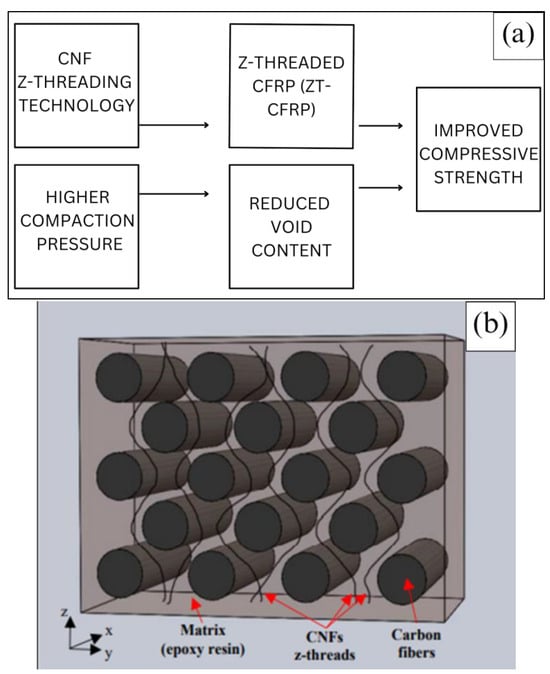 (a)

CNF Z-THREADING TECHNOLOGY

Z-THREADED CFRP (ZT-CFRP)

IMPROVED COMPRESSIVE STRENGTH

HIGHER COMPACTION PRESSURE

REDUCED VOID CONTENT

(b)

z

x

y

Matrix (epoxy resin)

CNFs z-threads

Carbon fibers