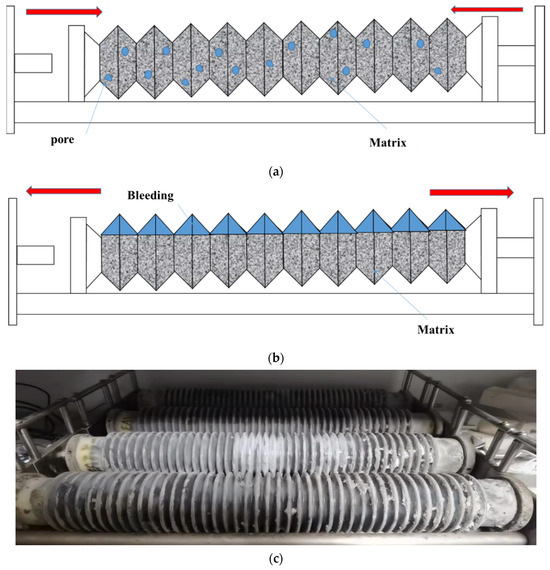 pore

Matrix

(a)

Bleeding

Matrix

(b)

(c)