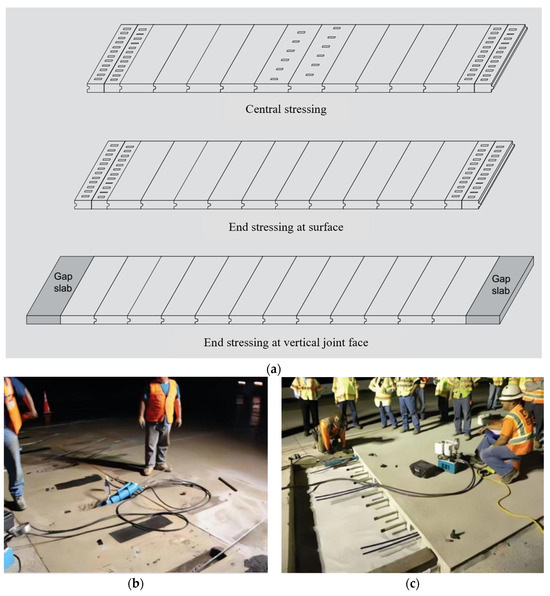 Central stressing

End stressing at surface

Gap slab

Gap slab

End stressing at vertical joint face

(a)

(b)

(c)