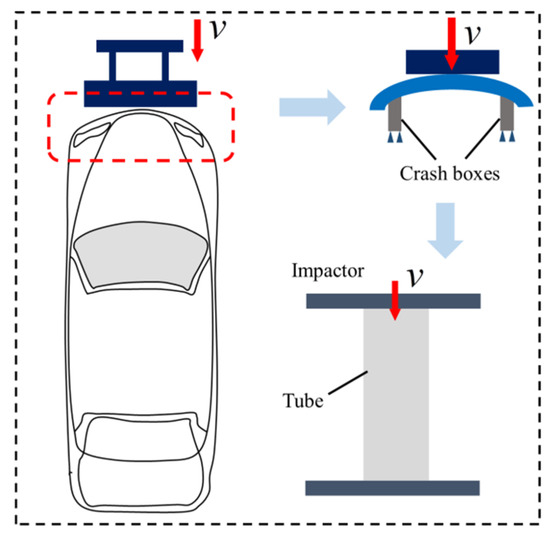 $v$

$v$

Crash boxes

Impactor

$v$

Tube