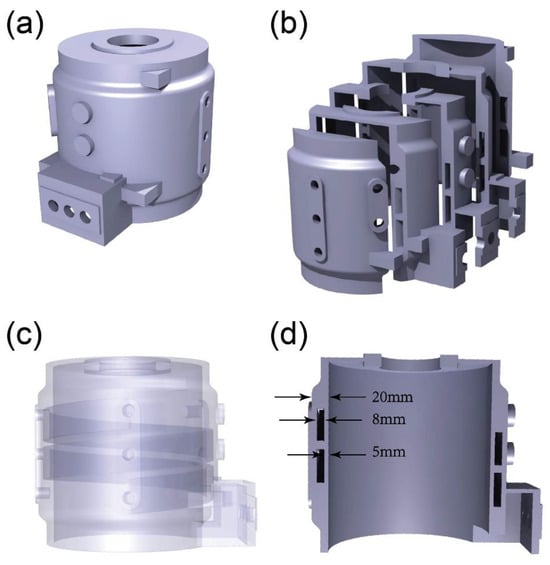 (a)

(b)

(c)

(d)

20mm

8mm

5mm