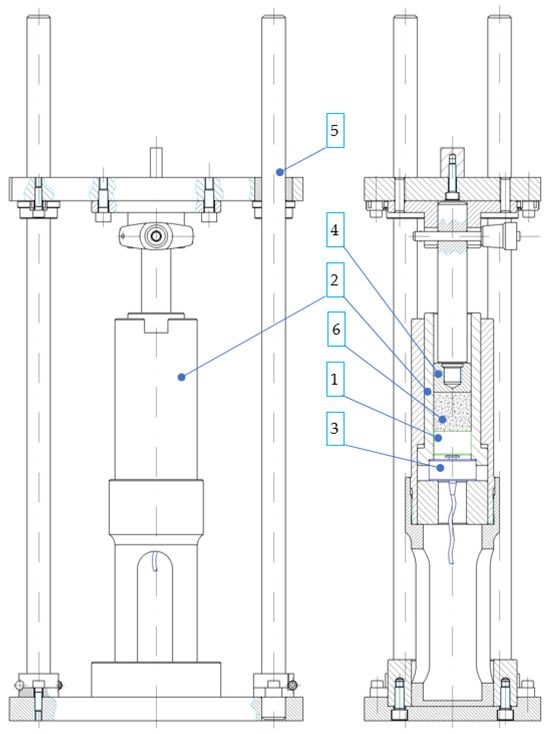 5
4
2
6
1
3