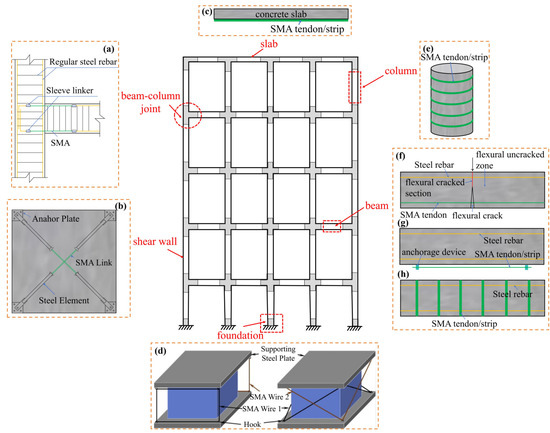 (c)
concrete slab
SMA tendon/strip

(a)
Regular steel rebar
Sleeve linker
SMA

(b)
Anahor Plate
SMA Link
Steel Element

slab
column
beam-column joint
beam
shear wall
foundation

(e)
SMA tendon/strip

(f)
Steel rebar
flexural uncracked zone
flexural cracked section
SMA tendon
flexural crack

(g)
Steel rebar
anchorage device
SMA tendon/strip

(h)
Steel rebar
SMA tendon/strip

(d)
Supporting Steel Plate
SMA Wire 2
SMA Wire 1
Hook