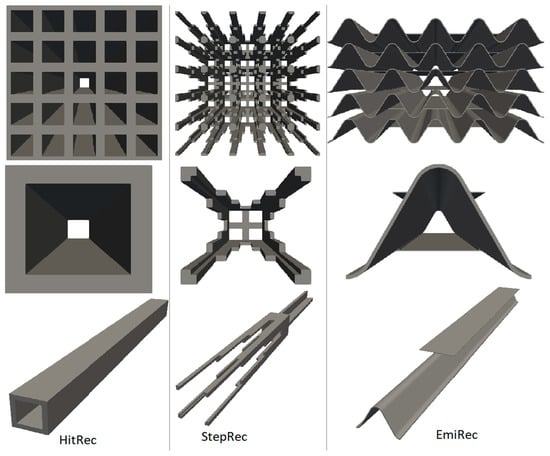 HitRec

StepRec

EmiRec