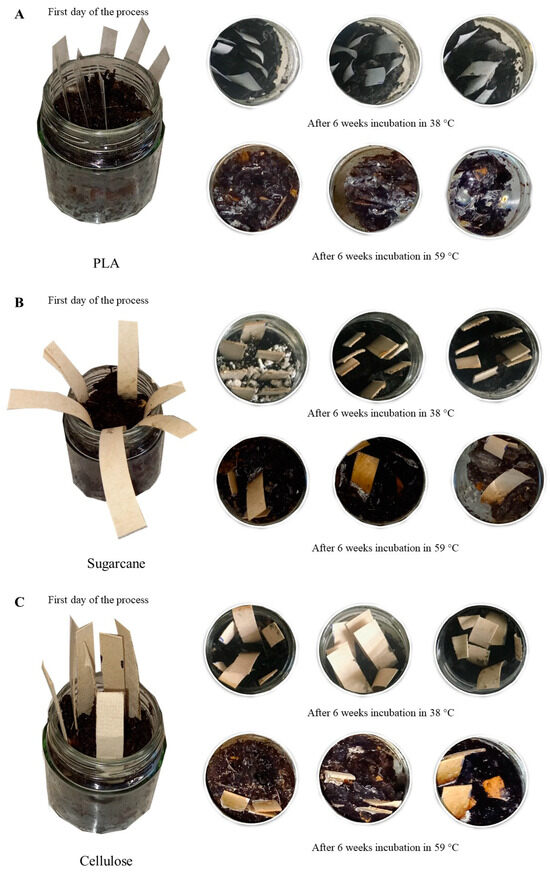 A

First day of the process

After 6 weeks incubation in 38 °C

After 6 weeks incubation in 59 °C

PLA

B

First day of the process

After 6 weeks incubation in 38 °C

After 6 weeks incubation in 59 °C

Sugarcane

C

First day of the process

After 6 weeks incubation in 38 °C

After 6 weeks incubation in 59 °C

Cellulose