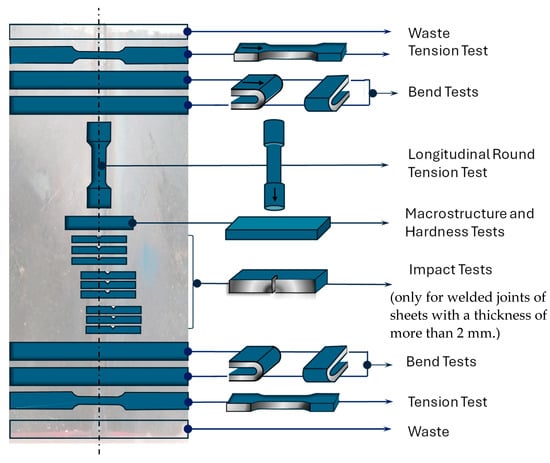 Waste
Tension Test
Bend Tests
Longitudinal Round Tension Test
Macrostructure and Hardness Tests
Impact Tests
(only for welded joints of sheets with a thickness of more than 2 mm.)
Bend Tests
Tension Test
Waste