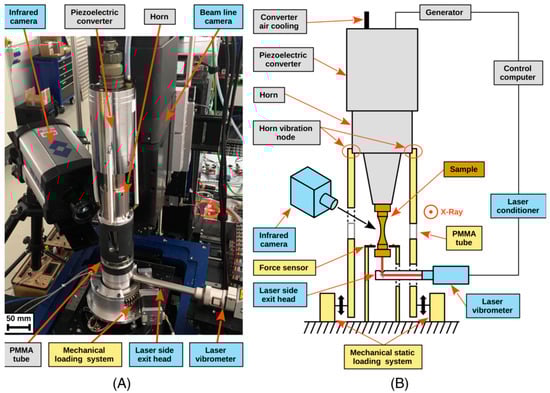 Infrared camera

Piezoelectric converter

Horn

Beam line camera

50 mm

PMMA tube

Mechanical loading system

Laser side exit head

Laser vibrometer

(A)

Converter air cooling

Generator

Piezoelectric converter

Control computer

Horn

Horn vibration node

Sample

X-Ray

Laser conditioner

Infrared camera

PMMA tube

Force sensor

Laser side exit head

Laser vibrometer

Mechanical static loading system

(B)