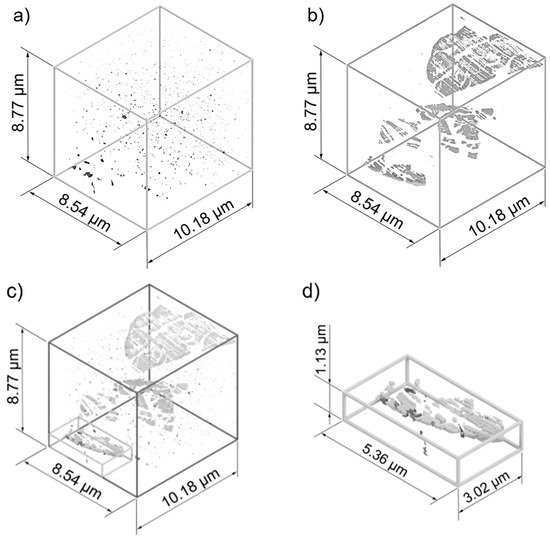 a)

8.77 µm

8.54 µm

10.18 µm

b)

8.77 µm

8.54 µm

10.18 µm

c)

8.77 µm

8.54 µm

10.18 µm

d)

1.13 µm

5.36 µm

3.02 µm