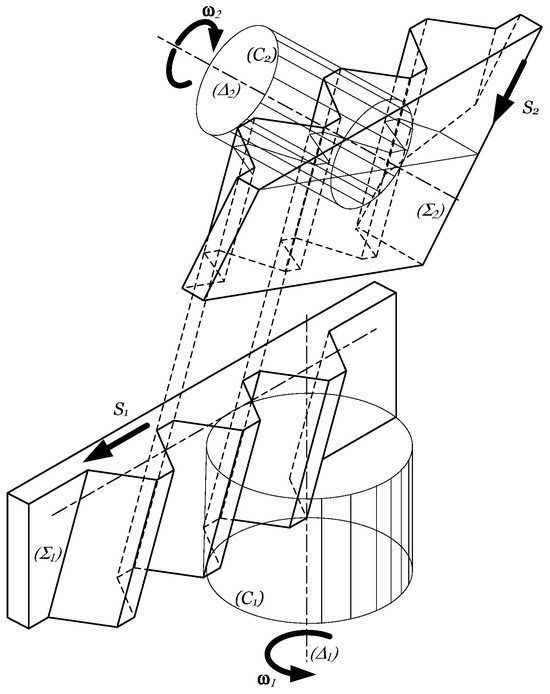 $\omega_2$
$(C_2)$
$(\Delta_2)$
$S_2$
$(\Sigma_2)$
$S_1$
$(\Sigma_1)$
$(C_1)$
$(\Delta_1)$
$\omega_1$