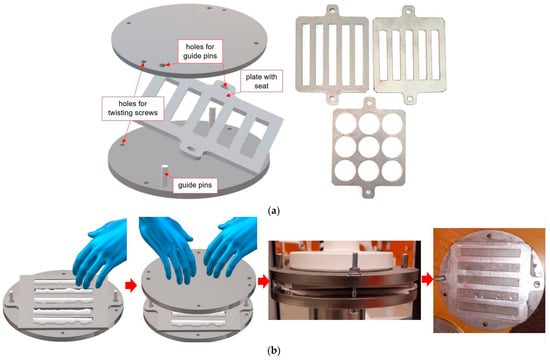 holes for guide pins

plate with seat

holes for twisting screws

guide pins

(a)

(b)