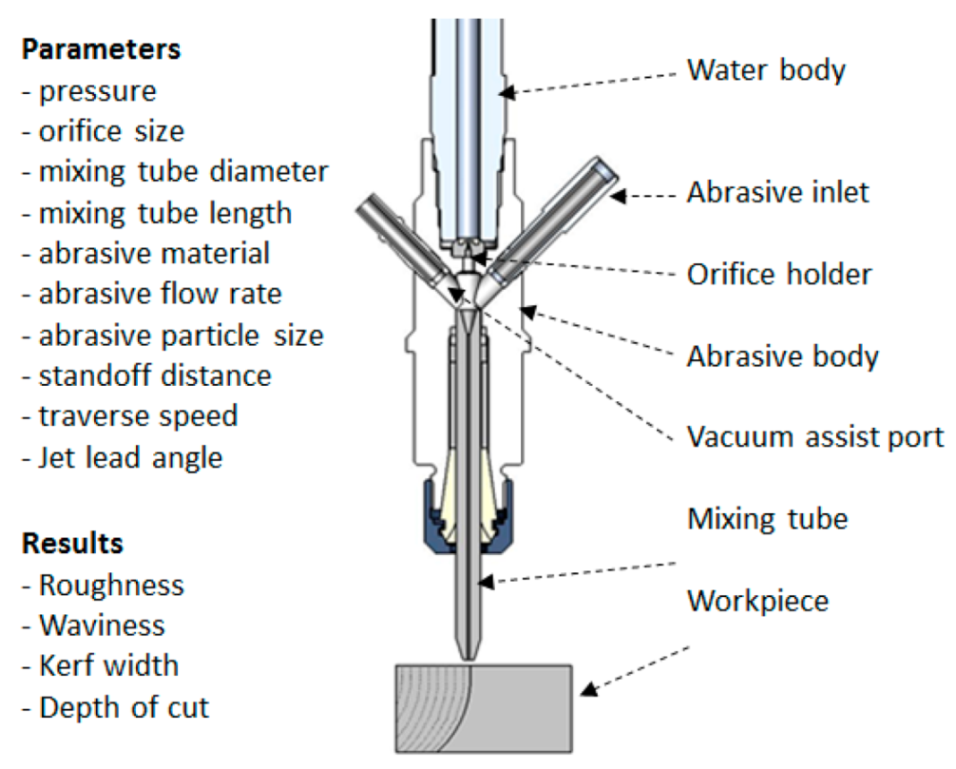 **Parameters**
- pressure
- orifice size
- mixing tube diameter
- mixing tube length
- abrasive material
- abrasive flow rate
- abrasive particle size
- standoff distance
- traverse speed
- Jet lead angle

**Results**
- Roughness
- Waviness
- Kerf width
- Depth of cut

Water body
Abrasive inlet
Orifice holder
Abrasive body
Vacuum assist port
Mixing tube
Workpiece