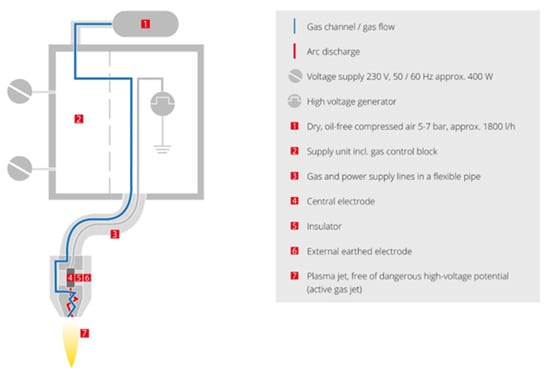 1

2

3

4 5 6

7

Gas channel / gas flow

Arc discharge

Voltage supply 230 V, 50 / 60 Hz approx. 400 W

High voltage generator

1 Dry, oil-free compressed air 5-7 bar, approx. 1800 l/h

2 Supply unit incl. gas control block

3 Gas and power supply lines in a flexible pipe

4 Central electrode

5 Insulator

6 External earthed electrode

7 Plasma jet, free of dangerous high-voltage potential (active gas jet)