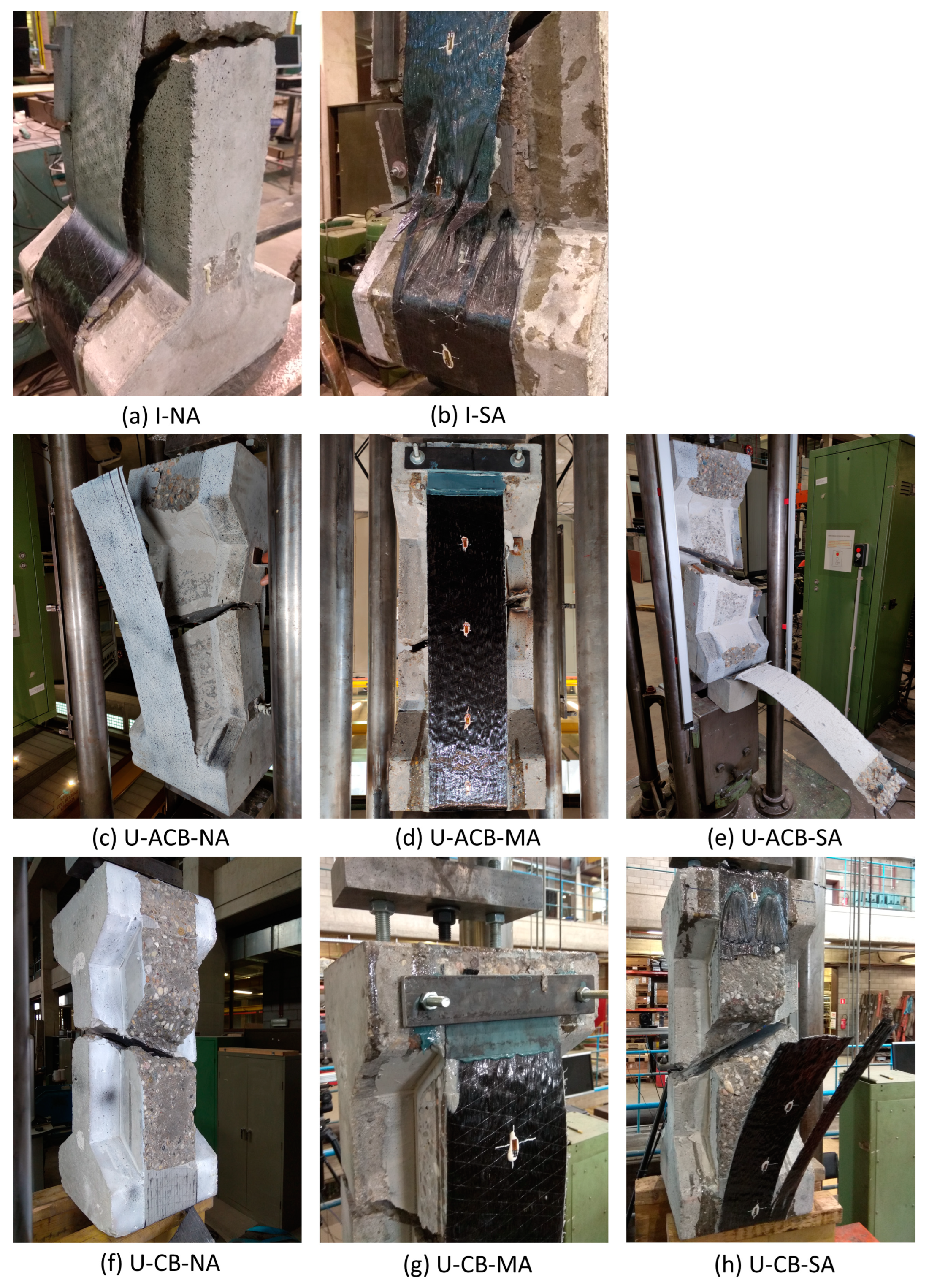 (a) I-NA

(b) I-SA

(c) U-ACB-NA

(d) U-ACB-MA

(e) U-ACB-SA

(f) U-CB-NA

(g) U-CB-MA

(h) U-CB-SA