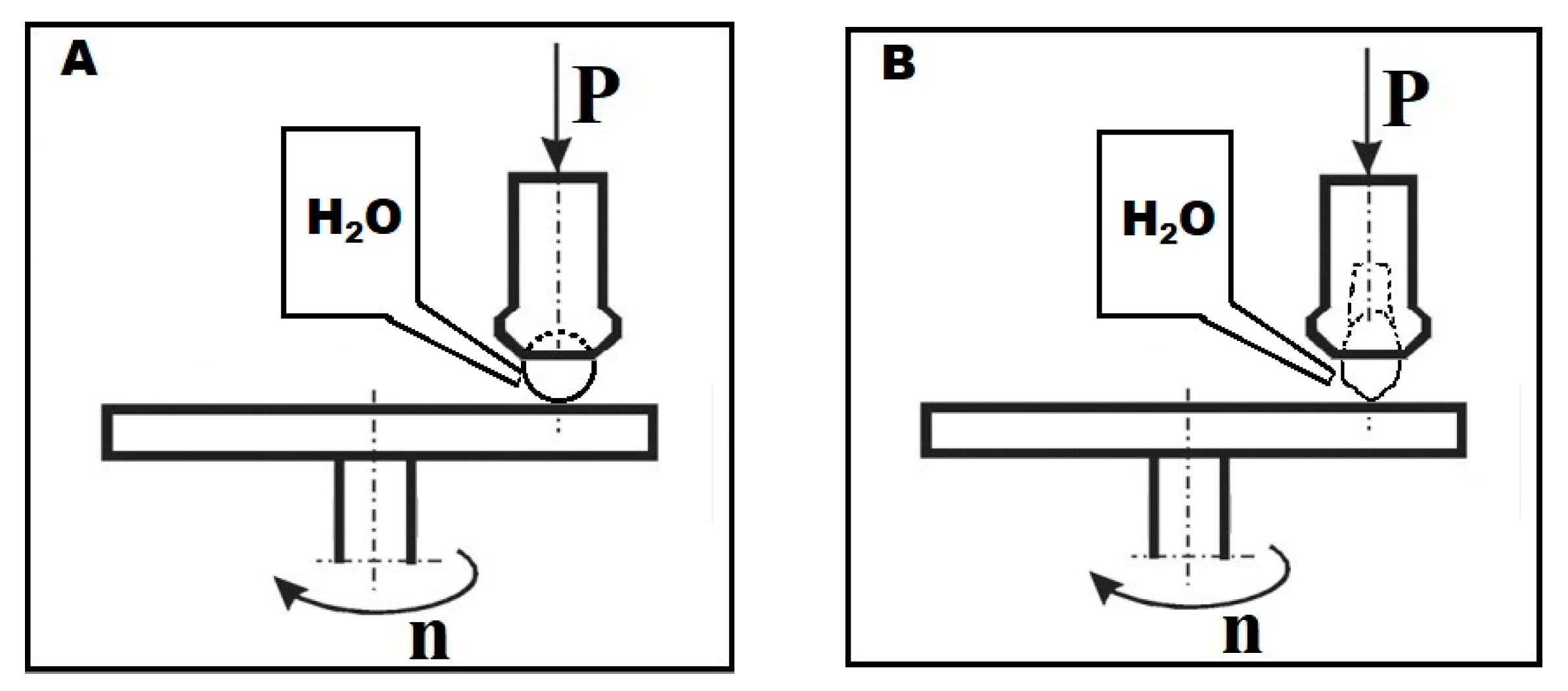 A

P

$H_2O$

n

B

P

$H_2O$

n