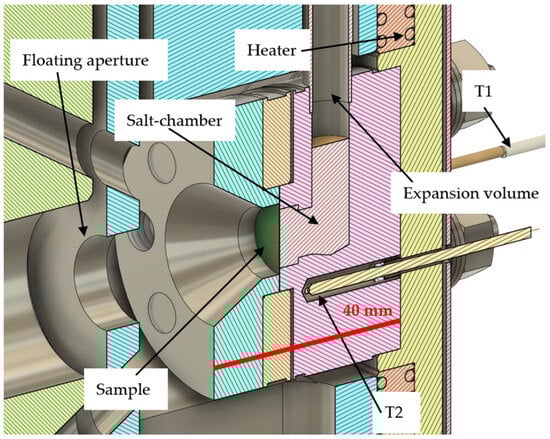 Floating aperture

Heater

T1

Salt-chamber

Expansion volume

40 mm

Sample

T2