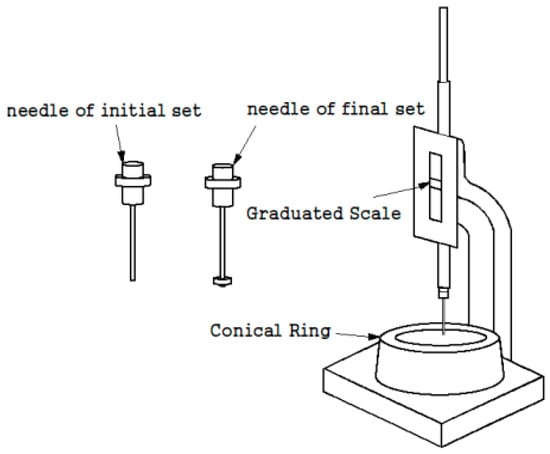 needle of initial set

needle of final set

Graduated Scale

Conical Ring