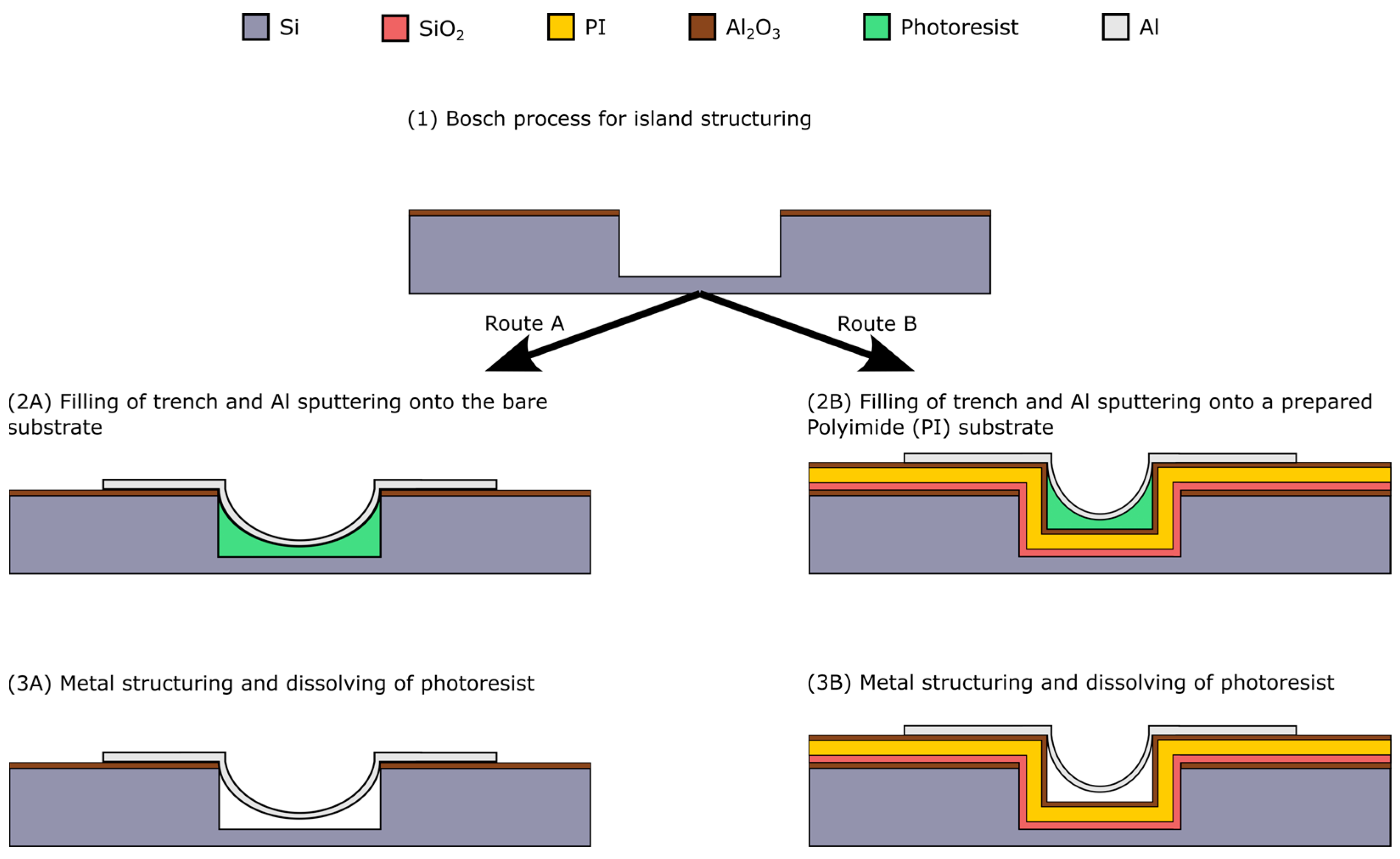 Si $SiO_2$ PI $Al_2O_3$ Photoresist Al

(1) Bosch process for island structuring

Route A

Route B

(2A) Filling of trench and Al sputtering onto the bare substrate

(2B) Filling of trench and Al sputtering onto a prepared Polyimide (PI) substrate

(3A) Metal structuring and dissolving of photoresist

(3B) Metal structuring and dissolving of photoresist