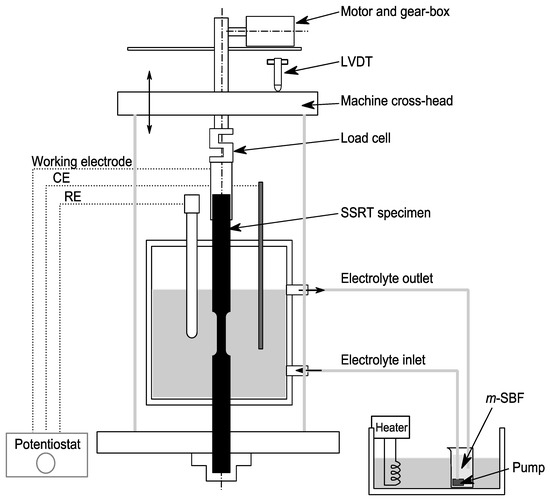 Motor and gear-box

LVDT

Machine cross-head

Load cell

Working electrode

CE

RE

SSRT specimen

Electrolyte outlet

Electrolyte inlet

m-SBF

Heater

Pump

Potentiostat