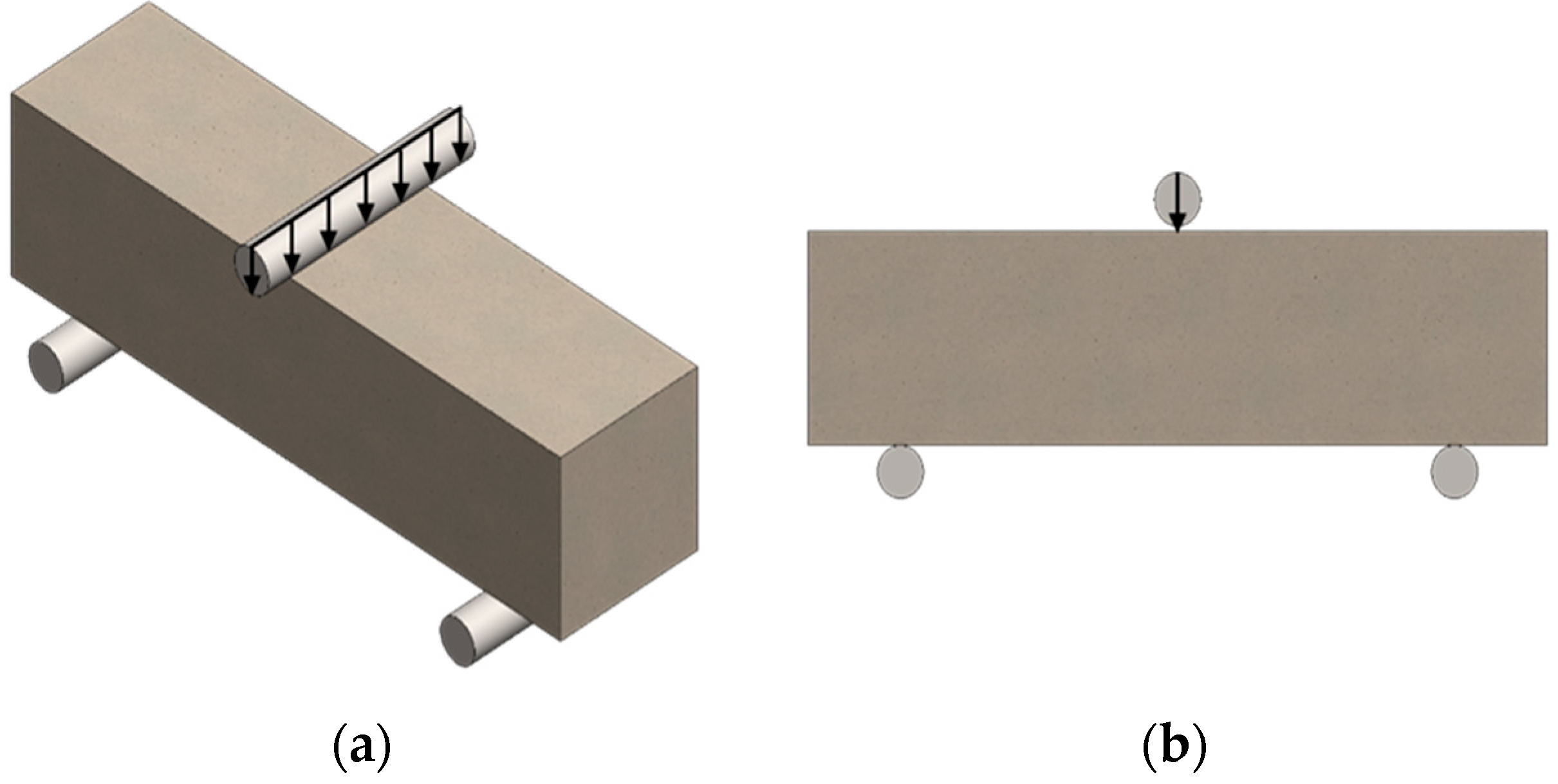 (a)

(b)