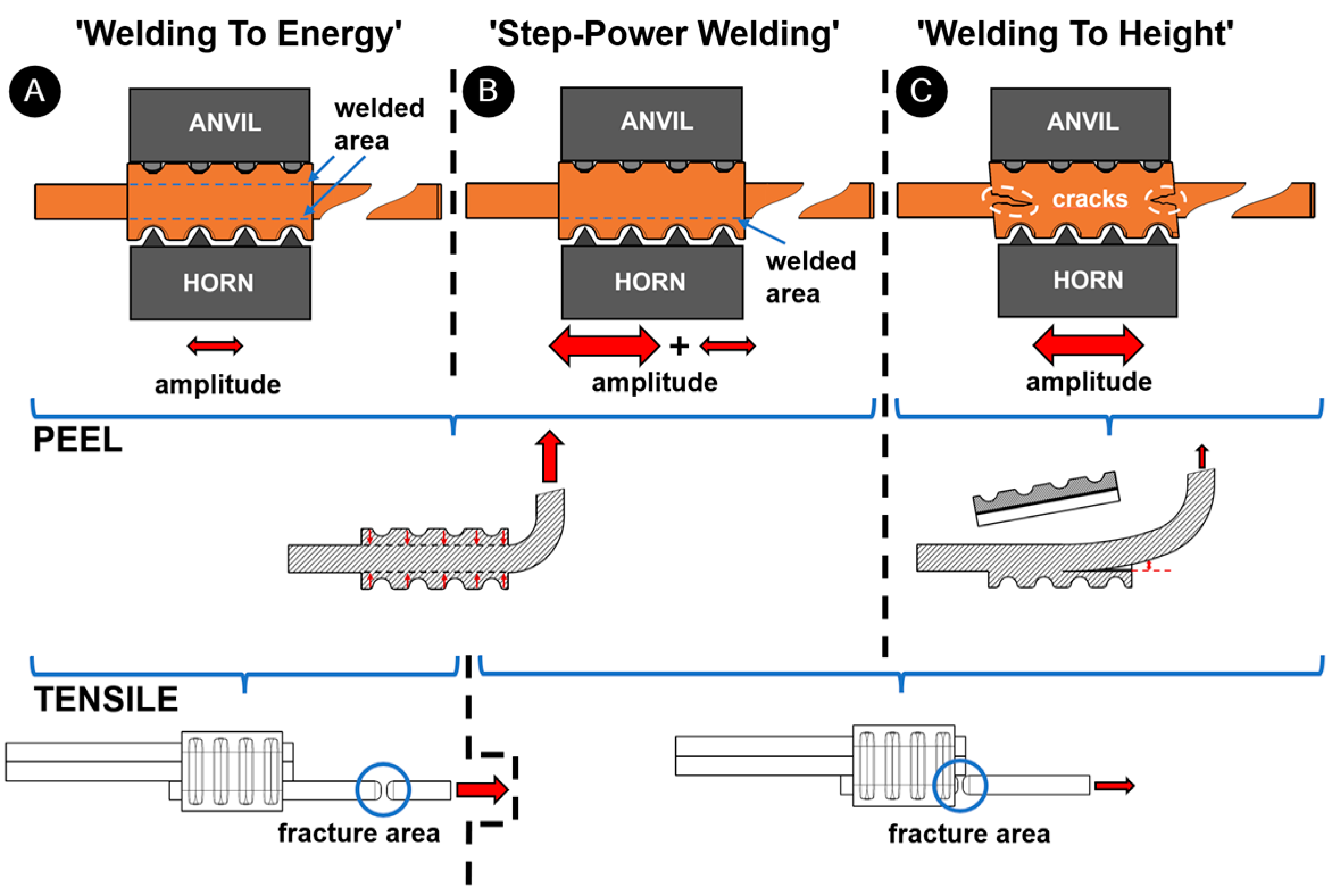 'Welding To Energy'

'Step-Power Welding'

'Welding To Height'

A

ANVIL

welded area

HORN

amplitude

B

ANVIL

HORN

welded area

+

amplitude

C

ANVIL

cracks

HORN

amplitude

PEEL

TENSILE

fracture area

fracture area