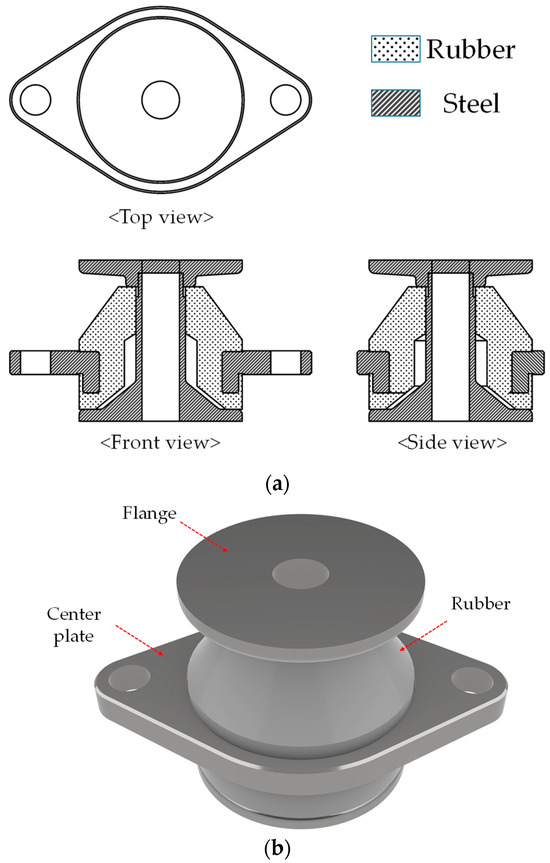 Rubber

Steel

<Top view>

<Front view>

<Side view>

(a)

Flange

Center plate

Rubber

(b)