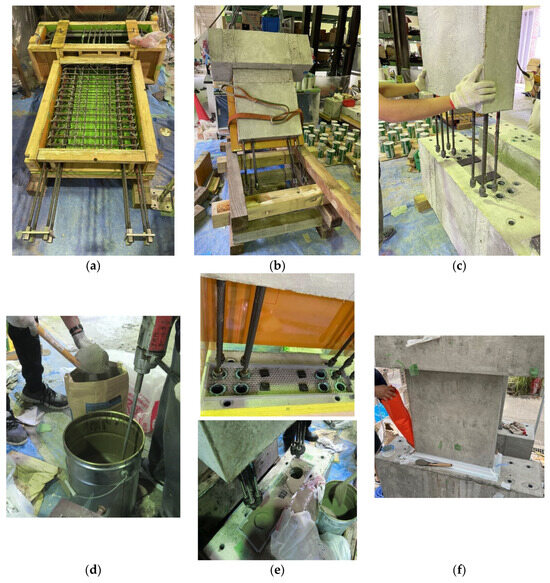 (a)

(b)

(c)

(d)

(e)

(f)