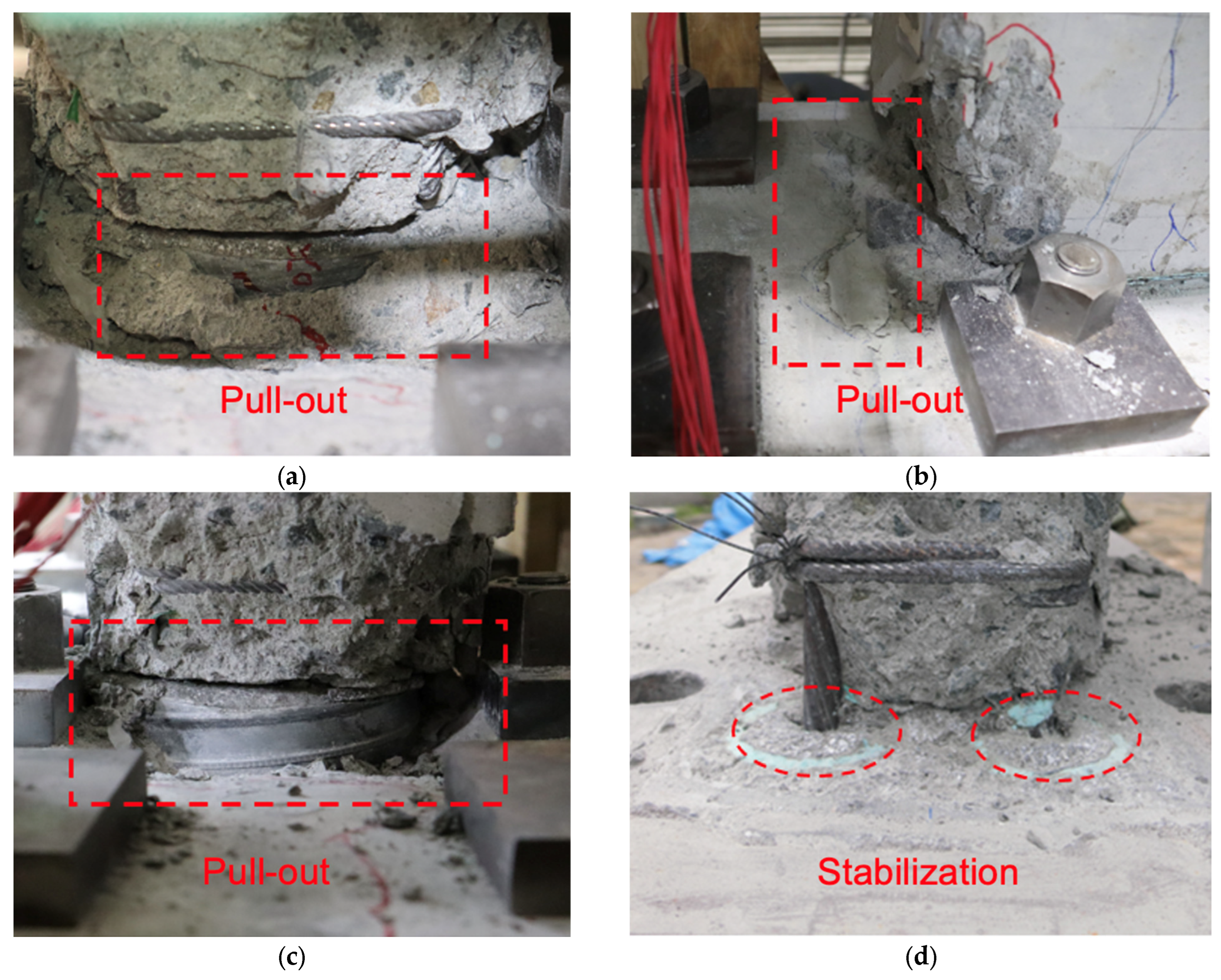 Pull-out

(a)

Pull-out

(b)

Pull-out

(c)

Stabilization

(d)