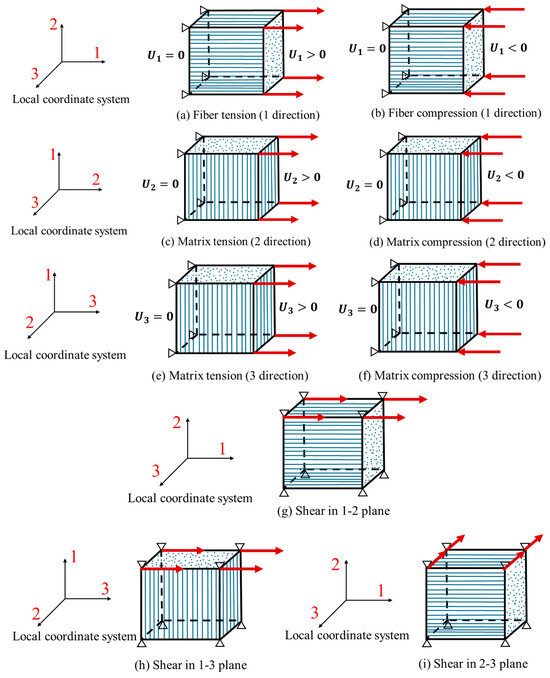 2
1
3
Local coordinate system

$U_1 = 0$
$U_1 > 0$
(a) Fiber tension (1 direction)

$U_1 = 0$
$U_1 < 0$
(b) Fiber compression (1 direction)

1
2
3
Local coordinate system

$U_2 = 0$
$U_2 > 0$
(c) Matrix tension (2 direction)

$U_2 = 0$
$U_2 < 0$
(d) Matrix compression (2 direction)

1
3
2
Local coordinate system

$U_3 = 0$
$U_3 > 0$
(e) Matrix tension (3 direction)

$U_3 = 0$
$U_3 < 0$
(f) Matrix compression (3 direction)

2
1
3
Local coordinate system

(g) Shear in 1-2 plane

1
3
2
Local coordinate system

(h) Shear in 1-3 plane

2
1
3
Local coordinate system

(i) Shear in 2-3 plane