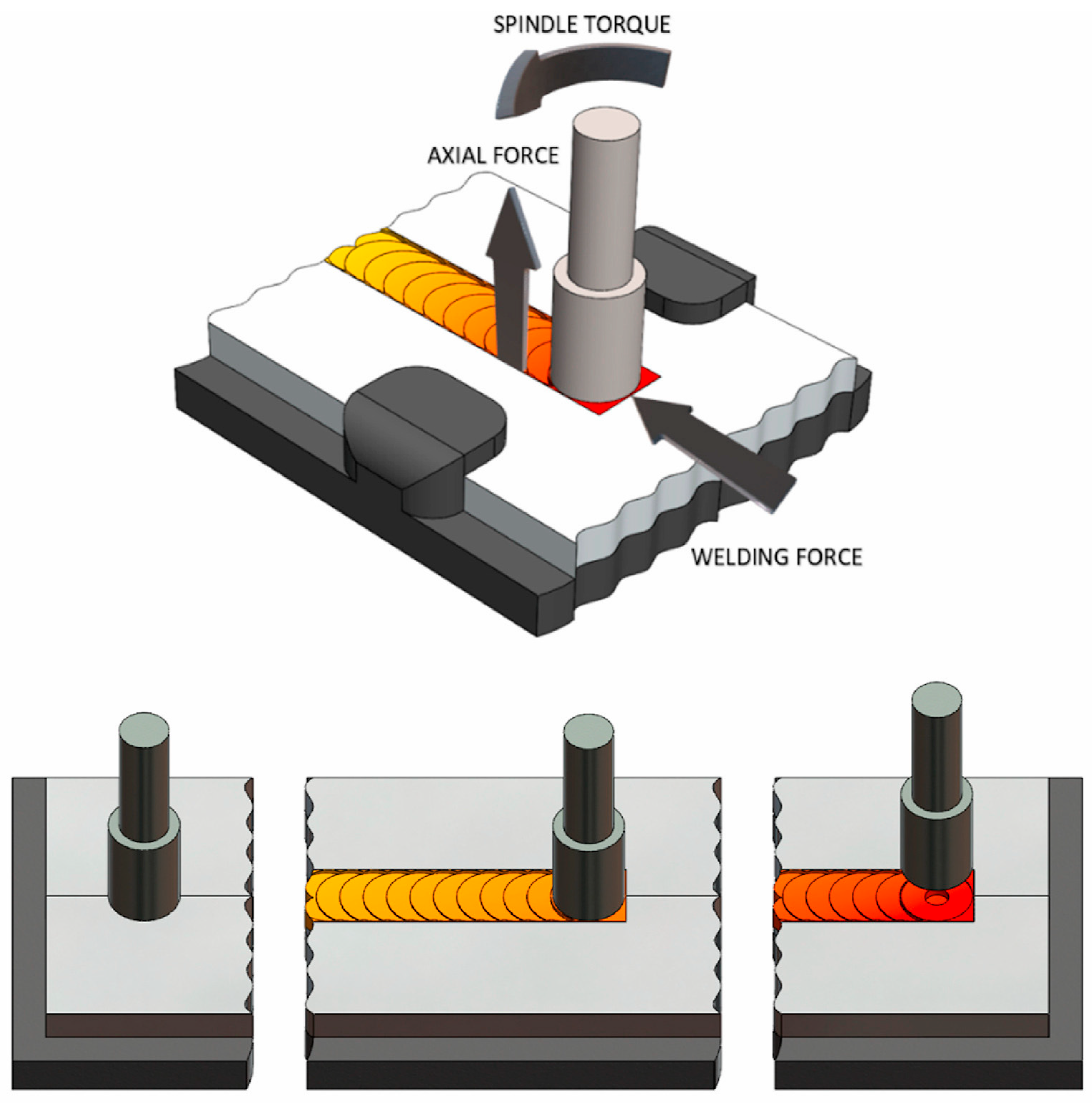 SPINDLE TORQUE

AXIAL FORCE

WELDING FORCE