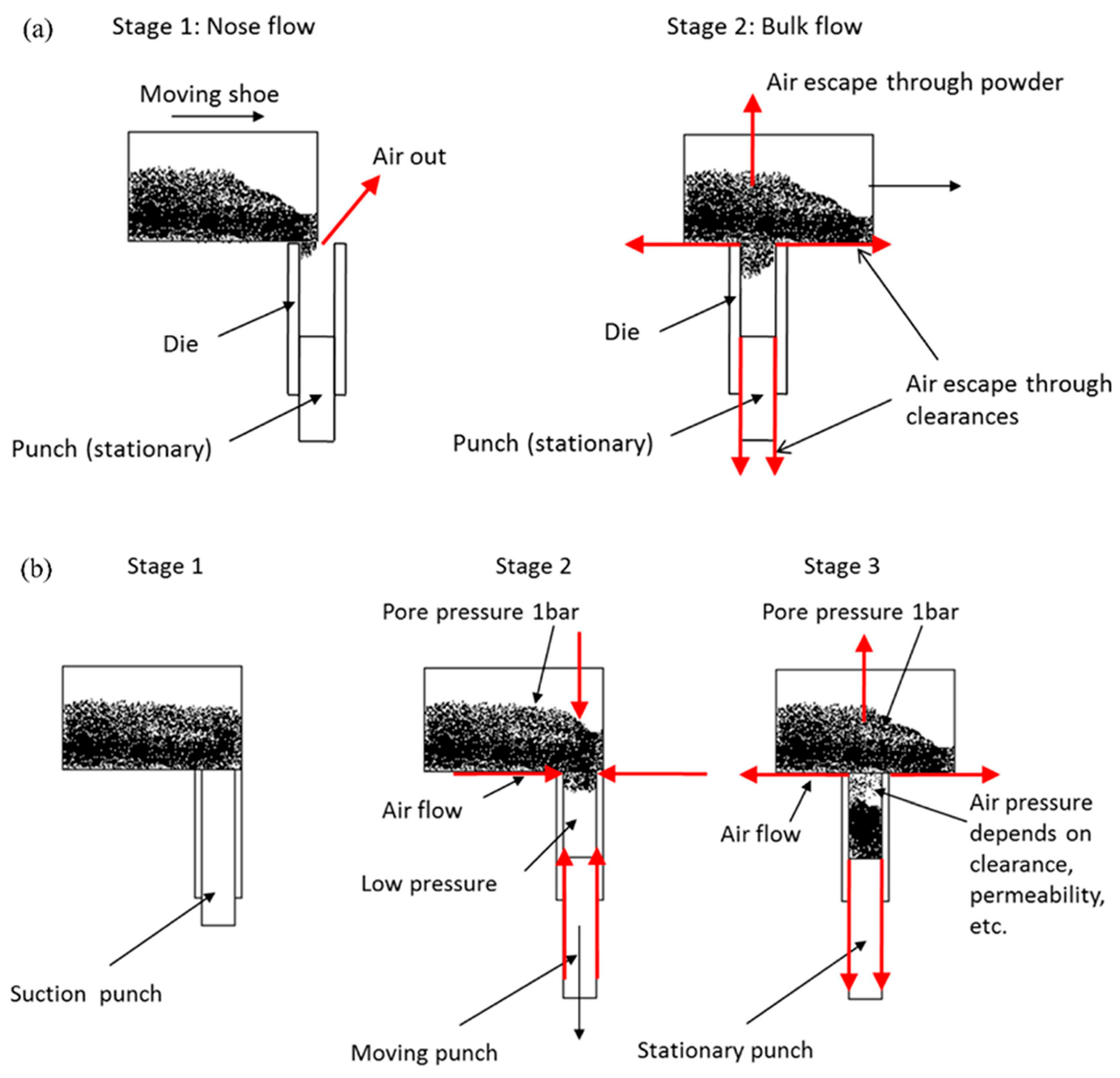 (a) Stage 1: Nose flow

Moving shoe

Air out

Die

Punch (stationary)

Stage 2: Bulk flow

Air escape through powder

Die

Air escape through clearances

Punch (stationary)

(b) Stage 1

Suction punch

Stage 2

Pore pressure 1bar

Air flow

Low pressure

Moving punch

Stage 3

Pore pressure 1bar

Air flow

Air pressure depends on clearance, permeability, etc.

Stationary punch