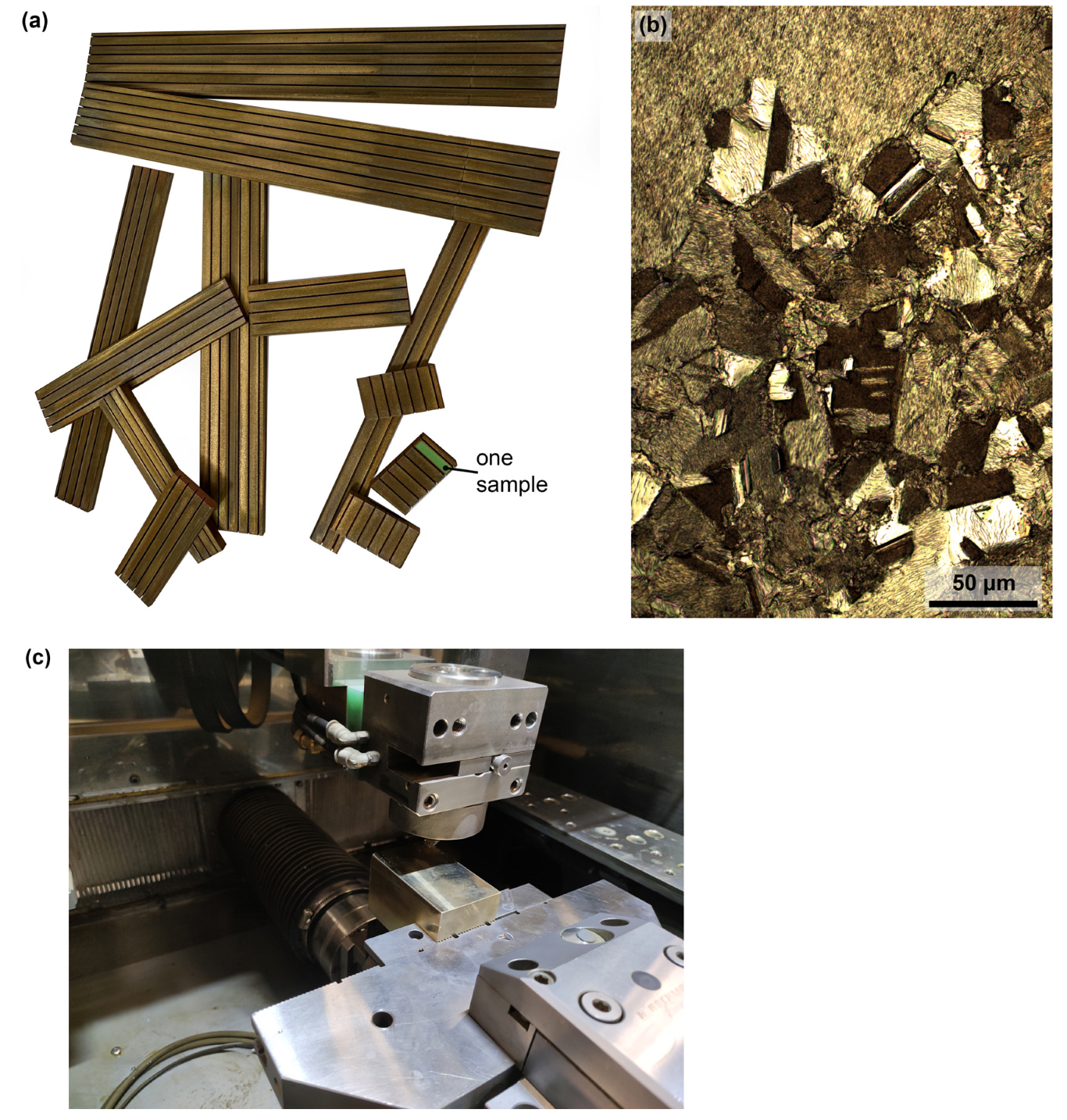 (a)

one sample

(b)

50 µm

(c)